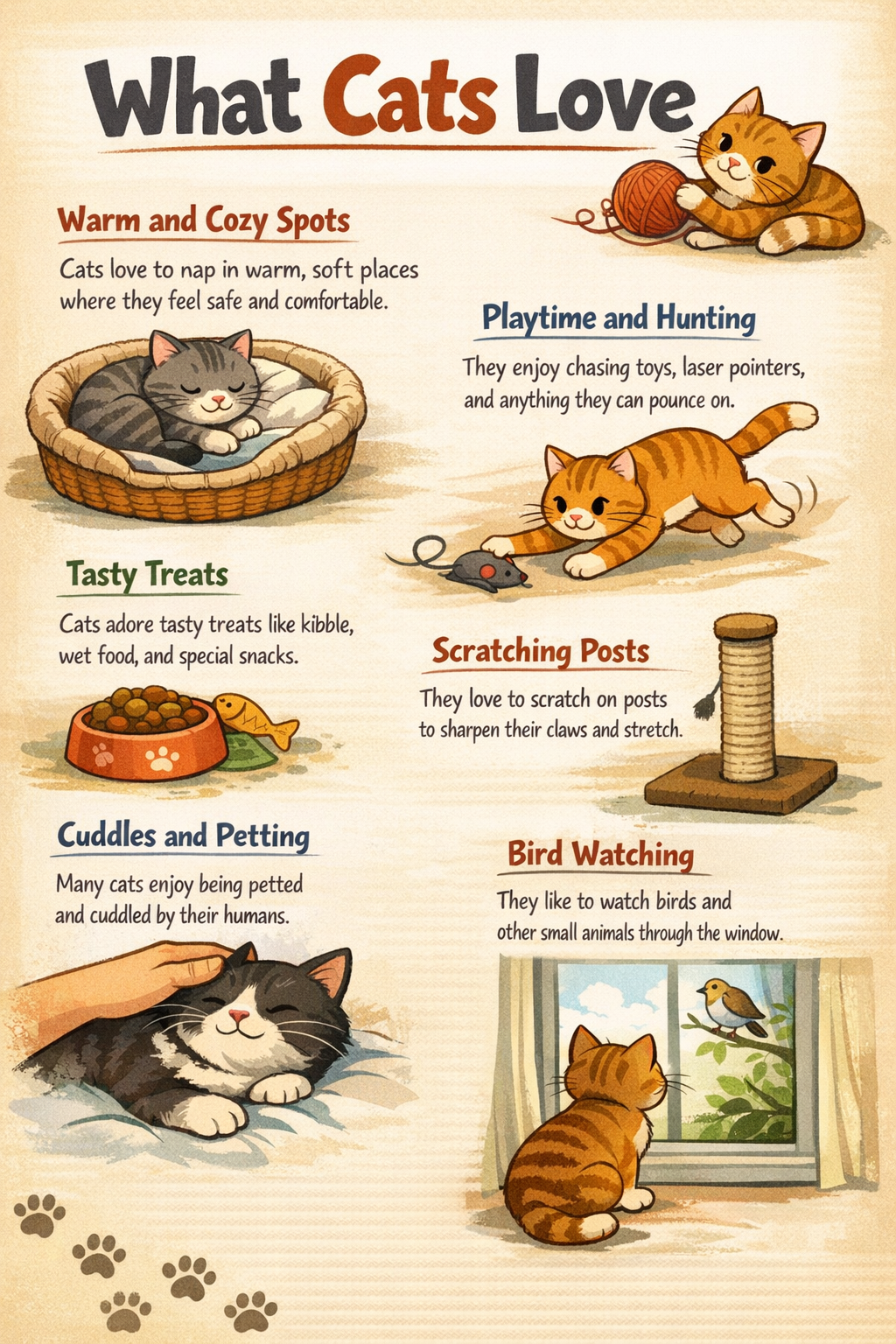 What Cats Love

Warm and Cozy Spots

Cats love to nap in warm, soft places where they feel safe and comfortable.

Playtime and Hunting

They enjoy chasing toys, laser pointers, and anything they can pounce on.

Tasty Treats

Cats adore tasty treats like kibble, wet food, and special snacks.

Scratching Posts

They love to scratch on posts to sharpen their claws and stretch.

Cuddles and Petting

Many cats enjoy being petted and cuddled by their humans.

Bird Watching

They like to watch birds and other small animals through the window.